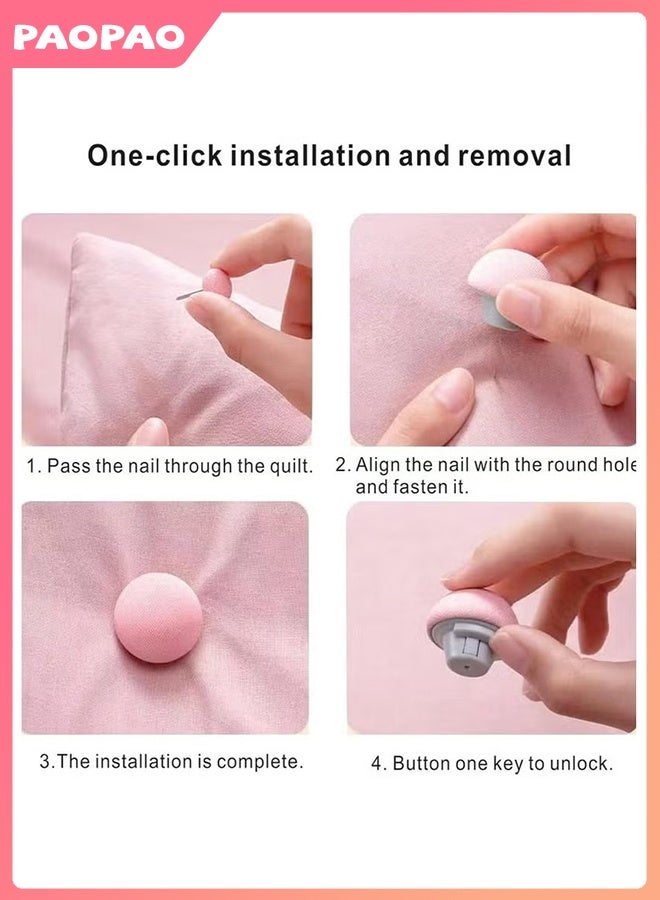 PAOPAO

One-click installation and removal

1. Pass the nail through the quilt.

2. Align the nail with the round hole and fasten it.

3.The installation is complete.

4. Button one key to unlock.